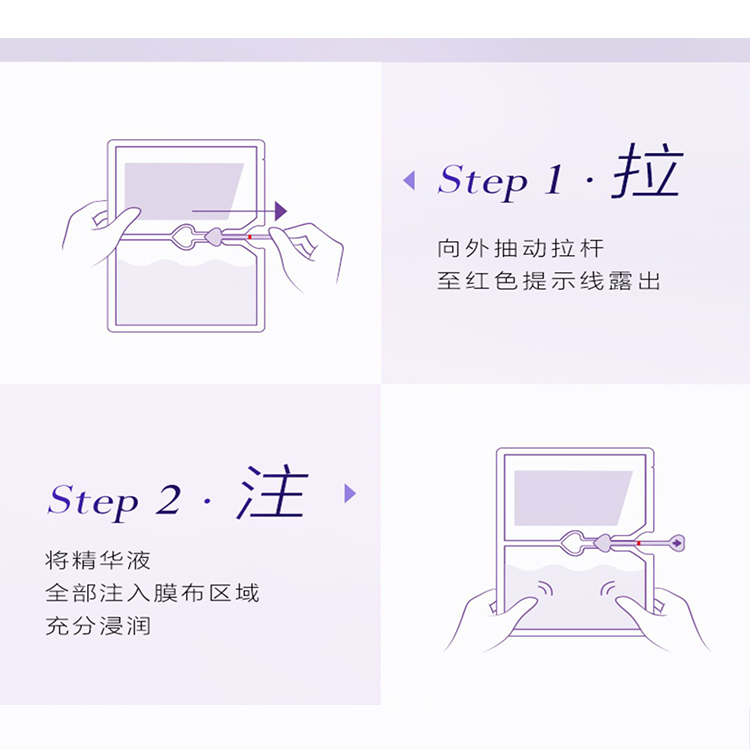 Step 1 · 拉

向外抽动拉杆
至红色提示线露出

Step 2 · 注

将精华液
全部注入膜布区域
充分浸润